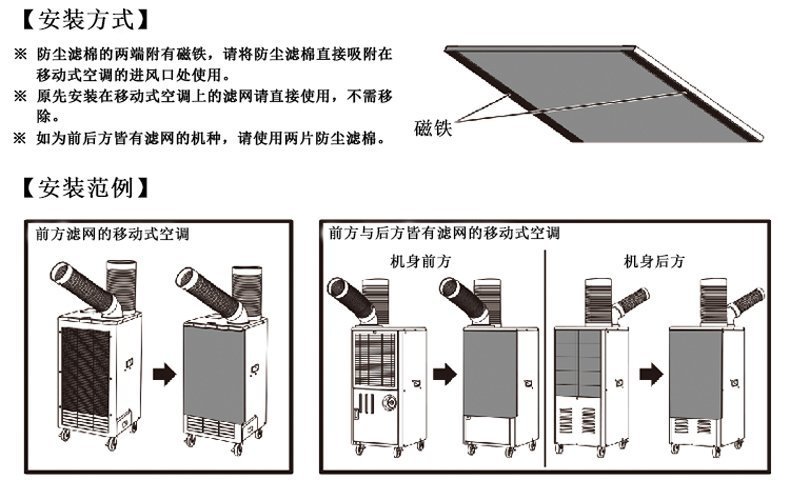 【安装方式】

※ 防尘滤棉的两端附有磁铁，请将防尘滤棉直接吸附在移动式空调的进风口处使用。

※ 原先安装在移动式空调上的滤网请直接使用，不需移除。

※ 如为前后方皆有滤网的机种，请使用两片防尘滤棉。

磁铁

【安装范例】

前方滤网的移动式空调

前方与后方皆有滤网的移动式空调

机身前方

机身后方